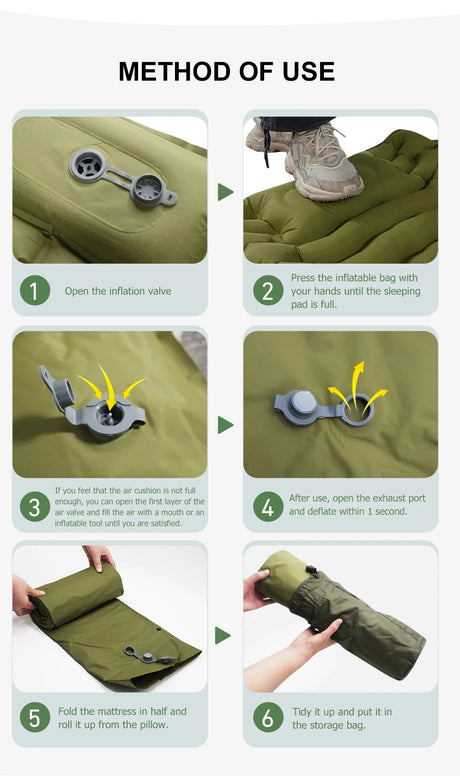 METHOD OF USE

1 Open the inflation valve

2 Press the inflatable bag with your hands until the sleeping pad is full.

3 If you feel that the air cushion is not full enough, you can open the first layer of the air valve and fill the air with a mouth or an inflatable tool until you are satisfied.

4 After use, open the exhaust port and deflate within 1 second.

5 Fold the mattress in half and roll it up from the pillow.

6 Tidy it up and put it in the storage bag.